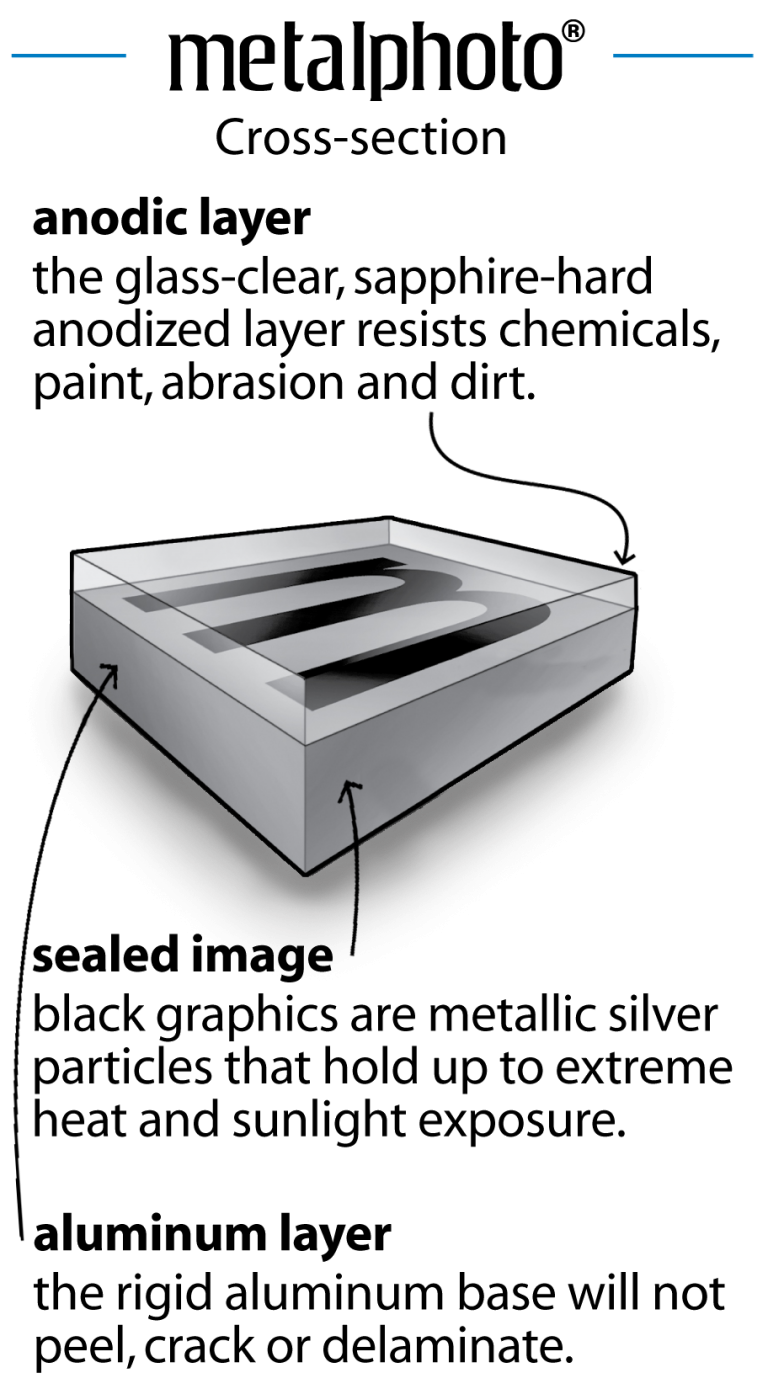 metalphoto®

Cross-section

anodic layer

the glass-clear, sapphire-hard anodized layer resists chemicals, paint, abrasion and dirt.

sealed image

black graphics are metallic silver particles that hold up to extreme heat and sunlight exposure.

aluminum layer

the rigid aluminum base will not peel, crack or delaminate.